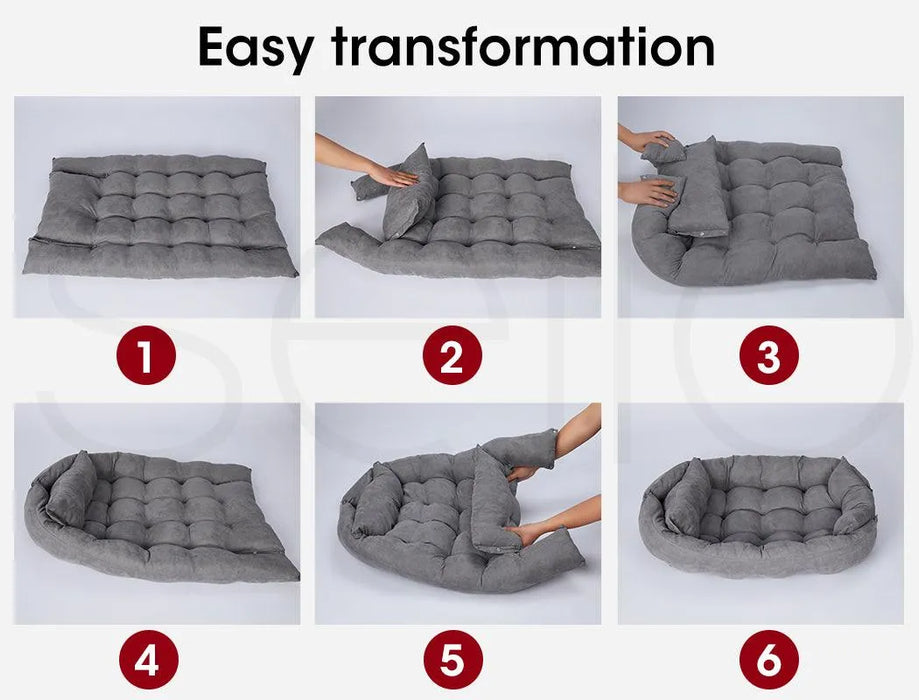 Easy transformation

1

2

3

4

5

6