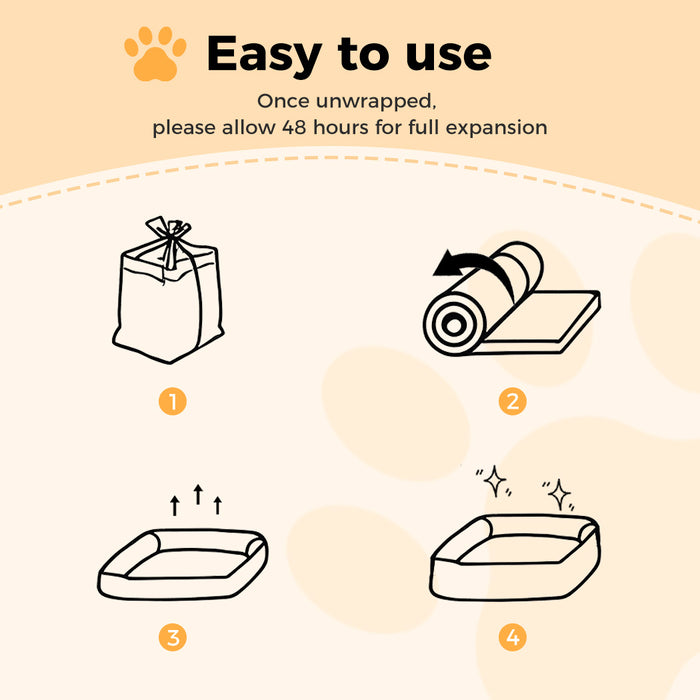 Easy to use

Once unwrapped, please allow 48 hours for full expansion

1

2

3

4