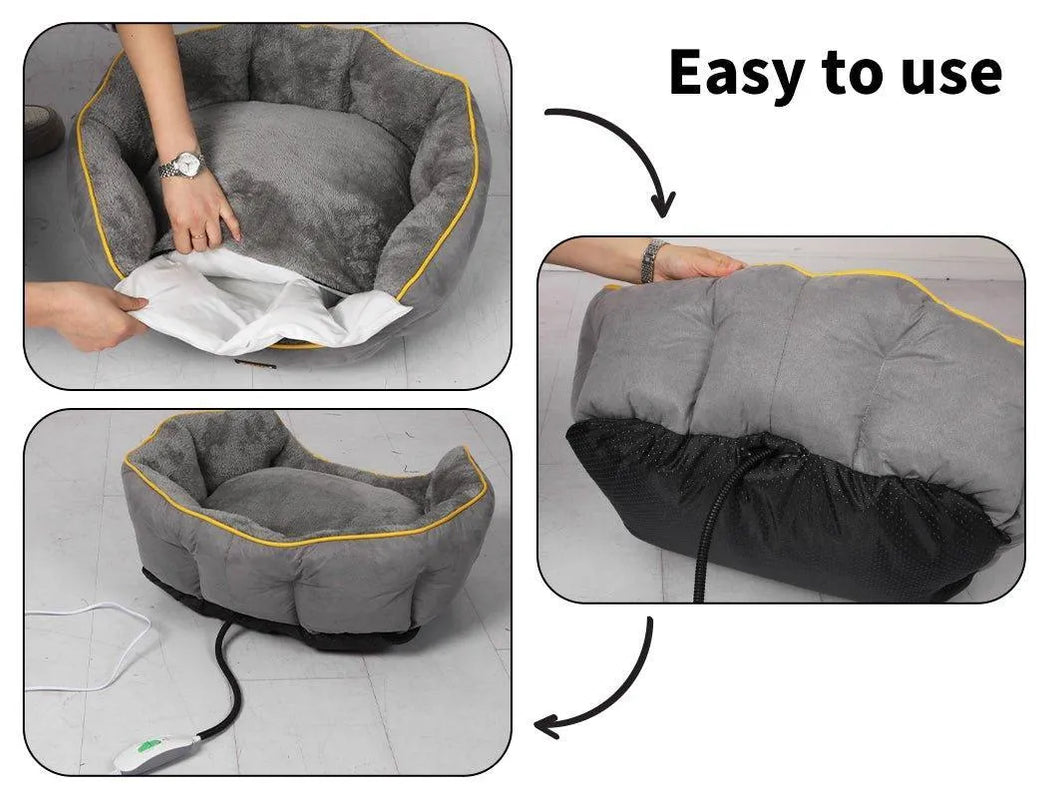 Easy to use