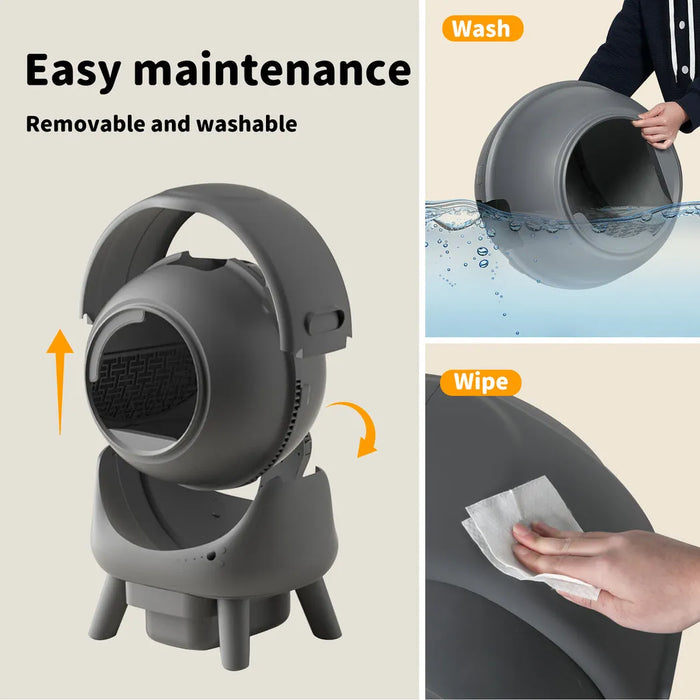 Easy maintenance

Removable and washable

Wash

Wipe