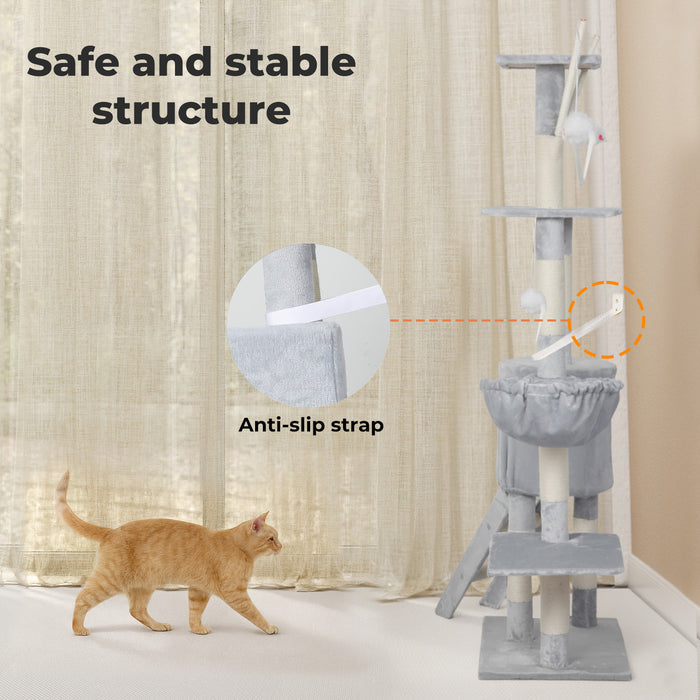 Safe and stable structure

Anti-slip strap