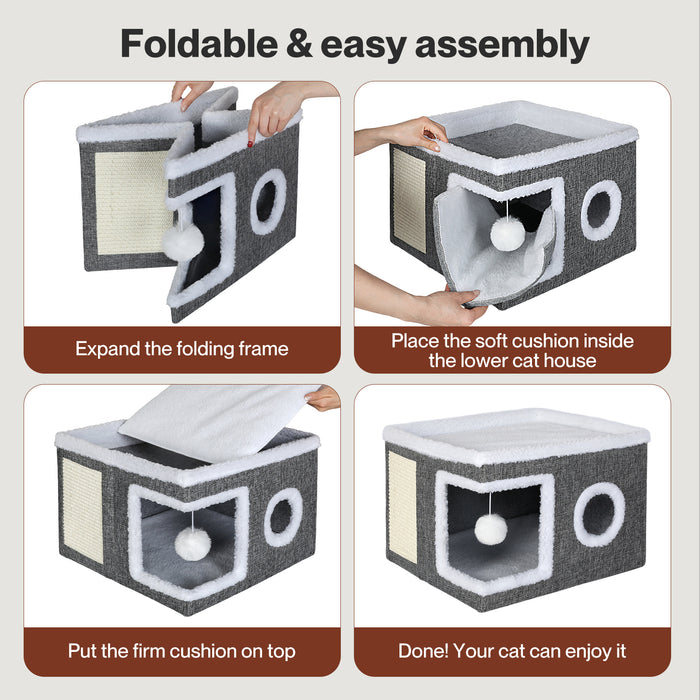 Foldable & easy assembly

Expand the folding frame

Place the soft cushion inside the lower cat house

Put the firm cushion on top

Done! Your cat can enjoy it