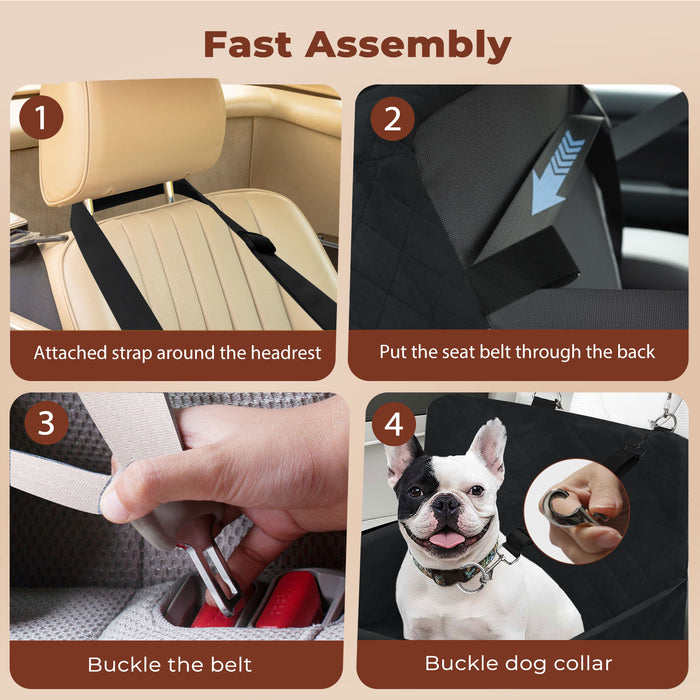 Fast Assembly

1

Attached strap around the headrest

2

Put the seat belt through the back

3

Buckle the belt

4

Buckle dog collar