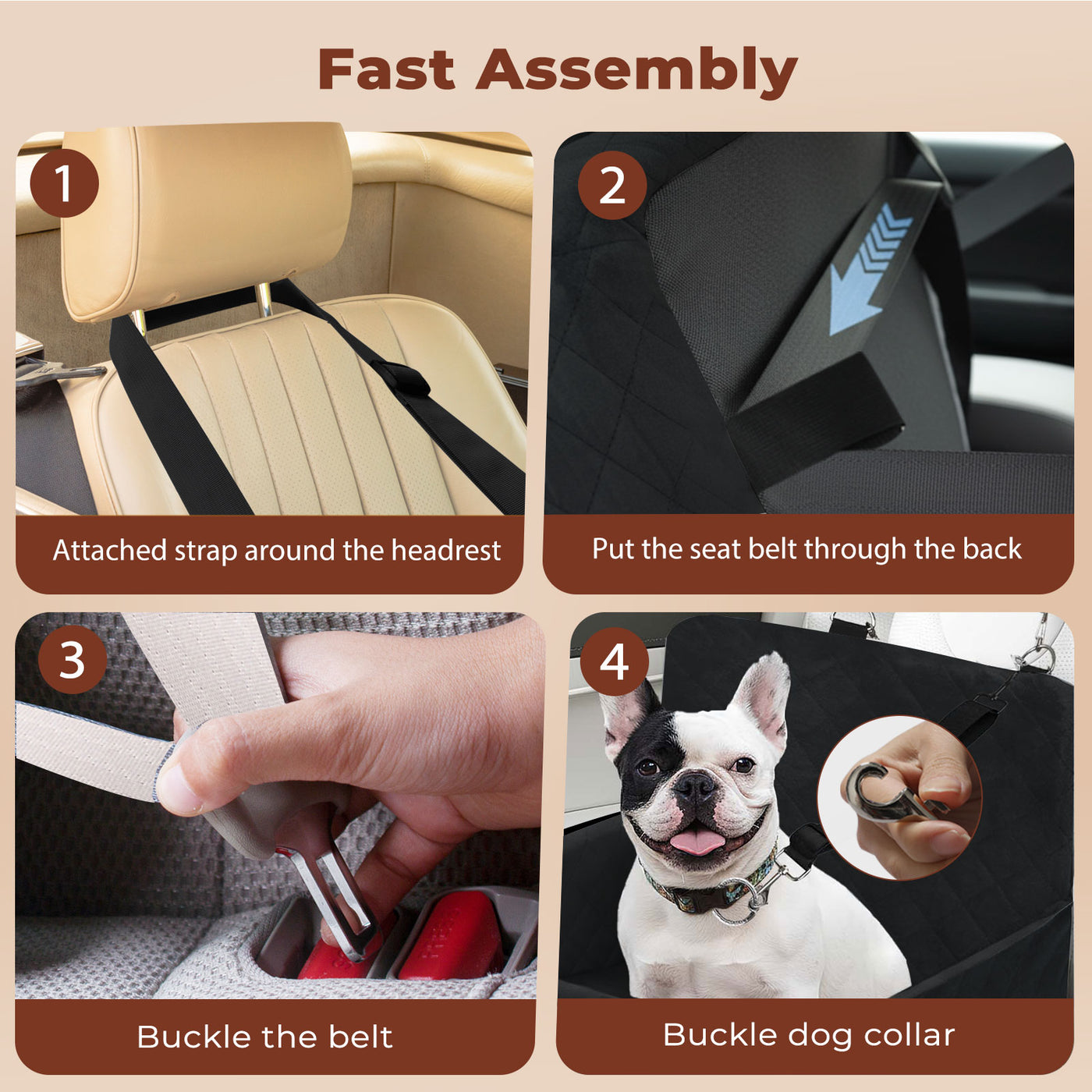 Fast Assembly

1

Attached strap around the headrest

2

Put the seat belt through the back

3

Buckle the belt

4

Buckle dog collar