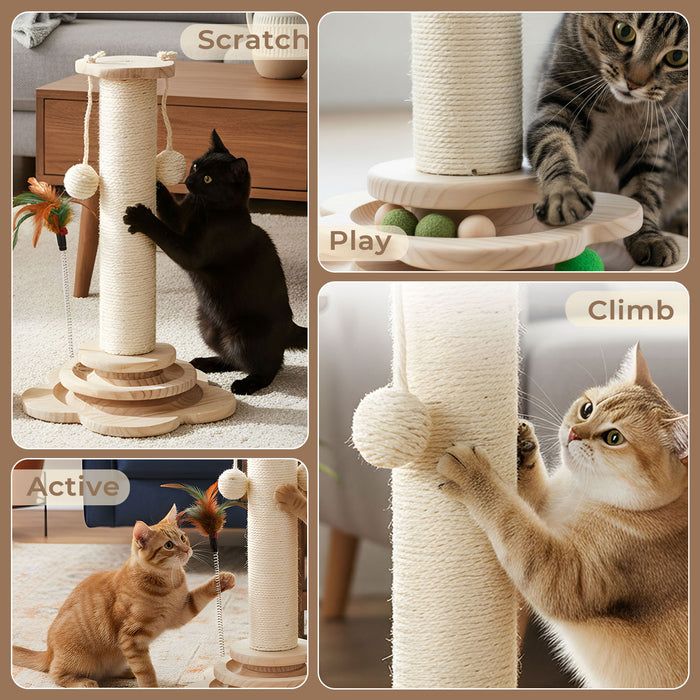 Scratch

Play

Climb

Active