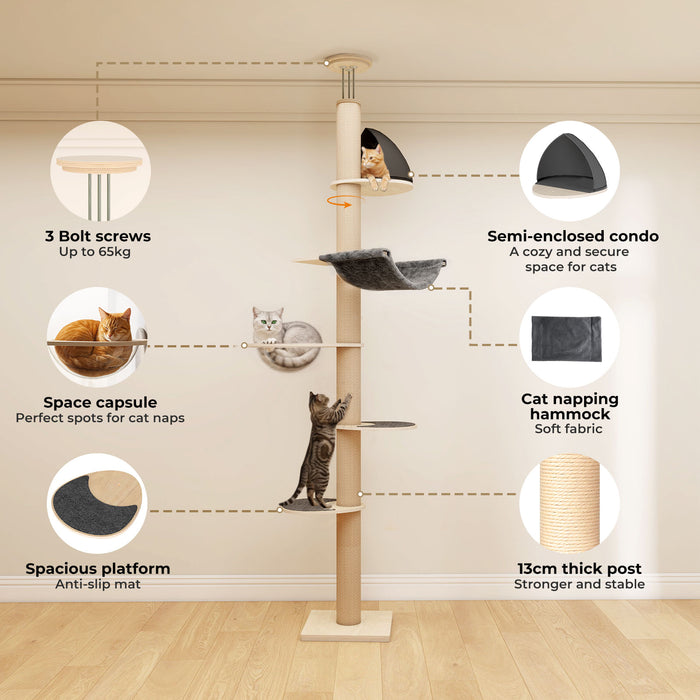 3 Bolt screws
Up to 65kg

Space capsule
Perfect spots for cat naps

Spacious platform
Anti-slip mat

Semi-enclosed condo
A cozy and secure space for cats

Cat napping hammock
Soft fabric

13cm thick post
Stronger and stable