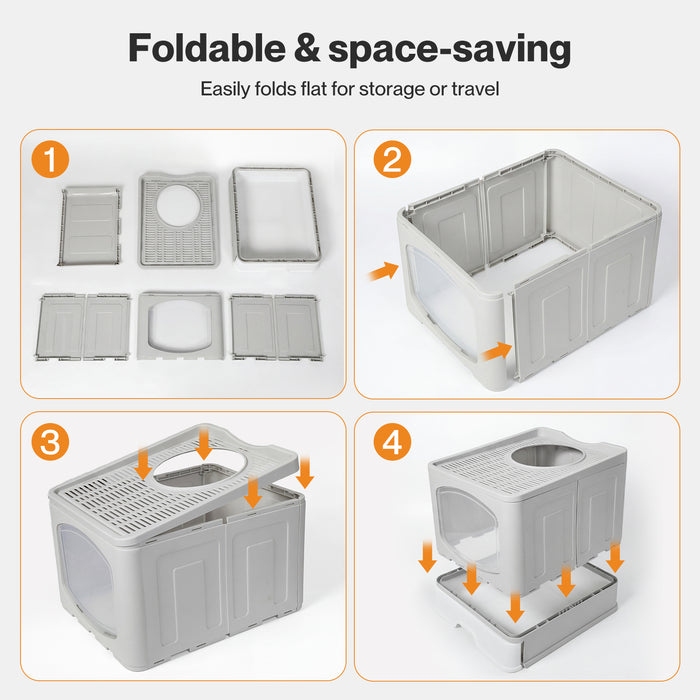 Foldable & space-saving

Easily folds flat for storage or travel

1

2

3

4