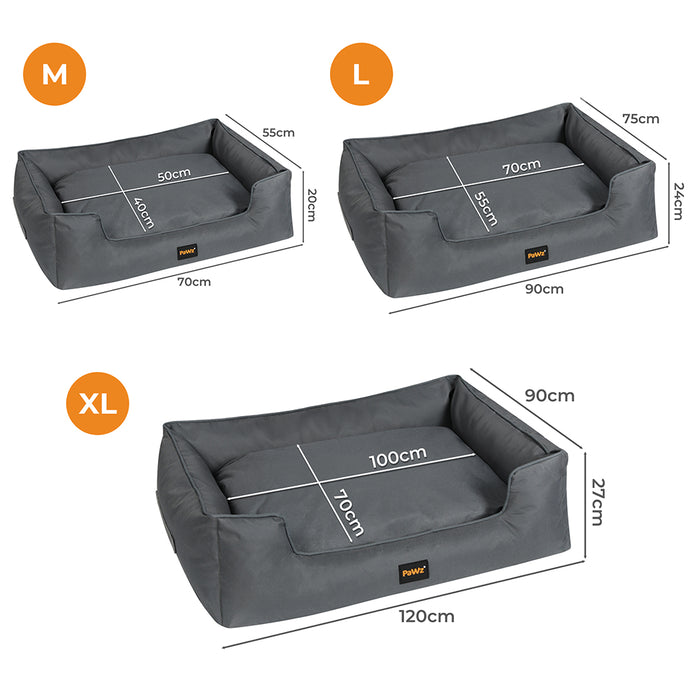 M

55cm

50cm

40cm

20cm

PaWz

70cm

L

75cm

70cm

55cm

24cm

PaWz

90cm

XL

90cm

100cm

70cm

27cm

PaWz

120cm