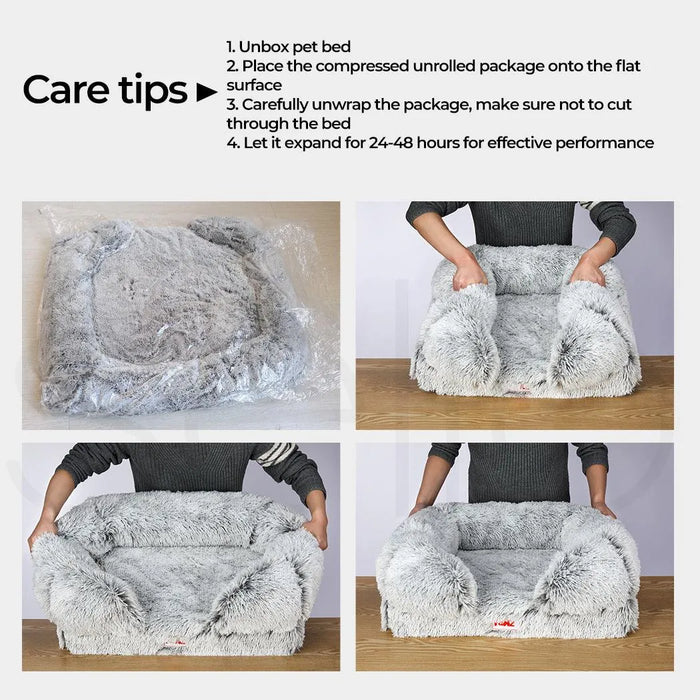 Care tips ►

1. Unbox pet bed
2. Place the compressed unrolled package onto the flat surface
3. Carefully unwrap the package, make sure not to cut through the bed
4. Let it expand for 24-48 hours for effective performance